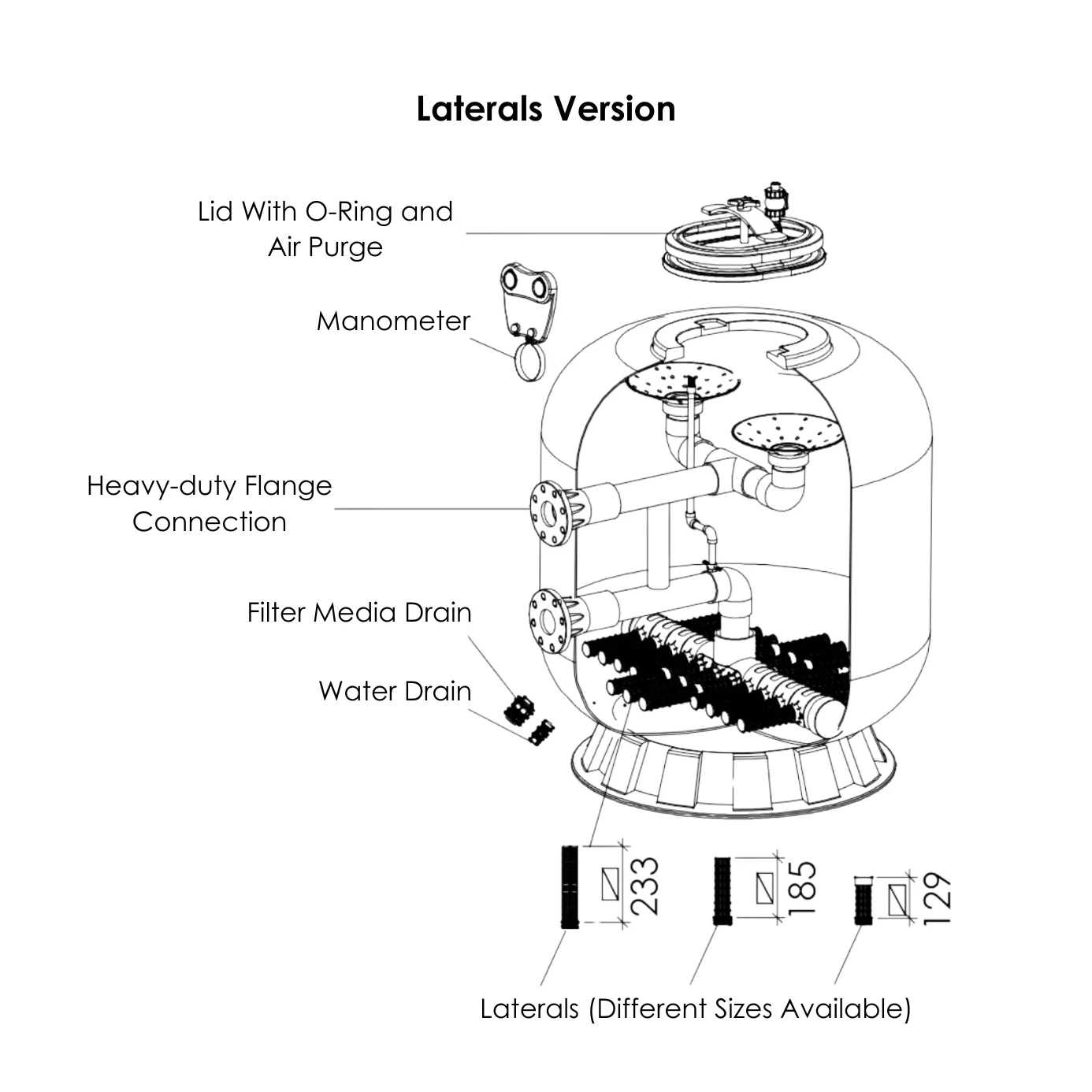 Laterals Version

Lid With O-Ring and Air Purge

Manometer

Heavy-duty Flange Connection

Filter Media Drain

Water Drain

233

185

129

Laterals (Different Sizes Available)